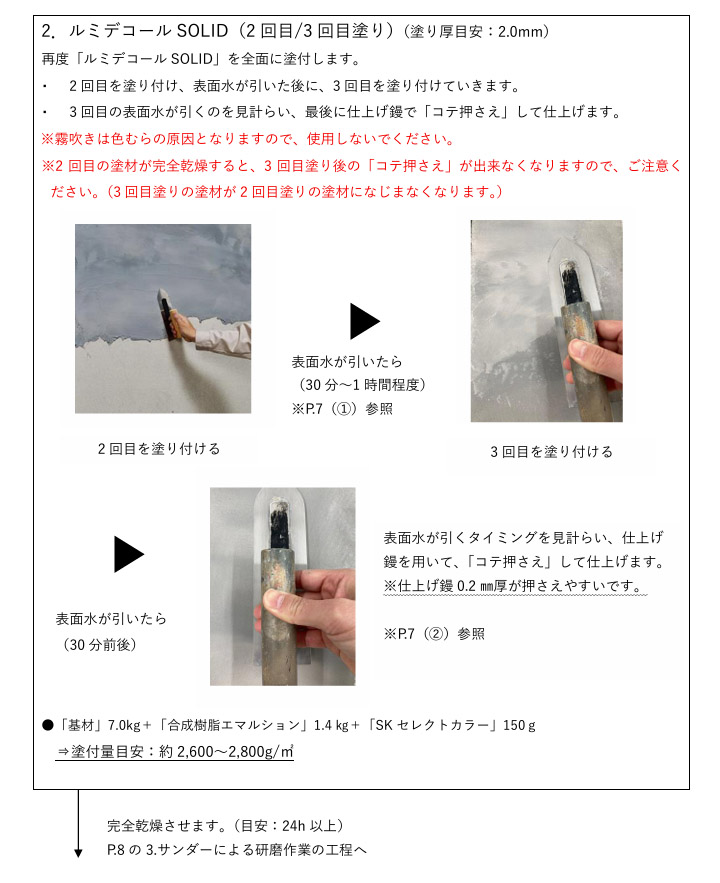 2. ルミデコール SOLID（2 回目/3 回目塗り）（塗り厚目安：2.0mm）

再度「ルミデコール SOLID」を全面に塗付します。

・　2 回目を塗り付け、表面水が引いた後に、3 回目を塗り付けていきます。

・　3 回目の表面水が引くのを見計らい、最後に仕上げ鏝で「コテ押さえ」して仕上げます。

※霧吹きは色むらの原因となりますので、使用しないでください。

※2 回目の塗材が完全乾燥すると、3 回目塗り後の「コテ押さえ」が出来なくなりますので、ご注意ください。（3 回目塗りの塗材が 2 回目塗りの塗材になじまなくなります。）

2 回目を塗り付ける

表面水が引いたら
（30 分～1 時間程度）
※P.7（①）参照

3 回目を塗り付ける

表面水が引いたら
（30 分前後）

表面水が引くタイミングを見計らい、仕上げ鏝を用いて、「コテ押さえ」して仕上げます。
※仕上げ鏝 0.2 ㎜厚が押さえやすいです。

※P.7（②）参照

●「基材」7.0kg＋「合成樹脂エマルション」1.4 kg＋「SK セレクトカラー」150 g
⇒塗付量目安：約 2,600～2,800g/㎡

完全乾燥させます。（目安：24h 以上）
P.8 の 3.サンダーによる研磨作業の工程へ