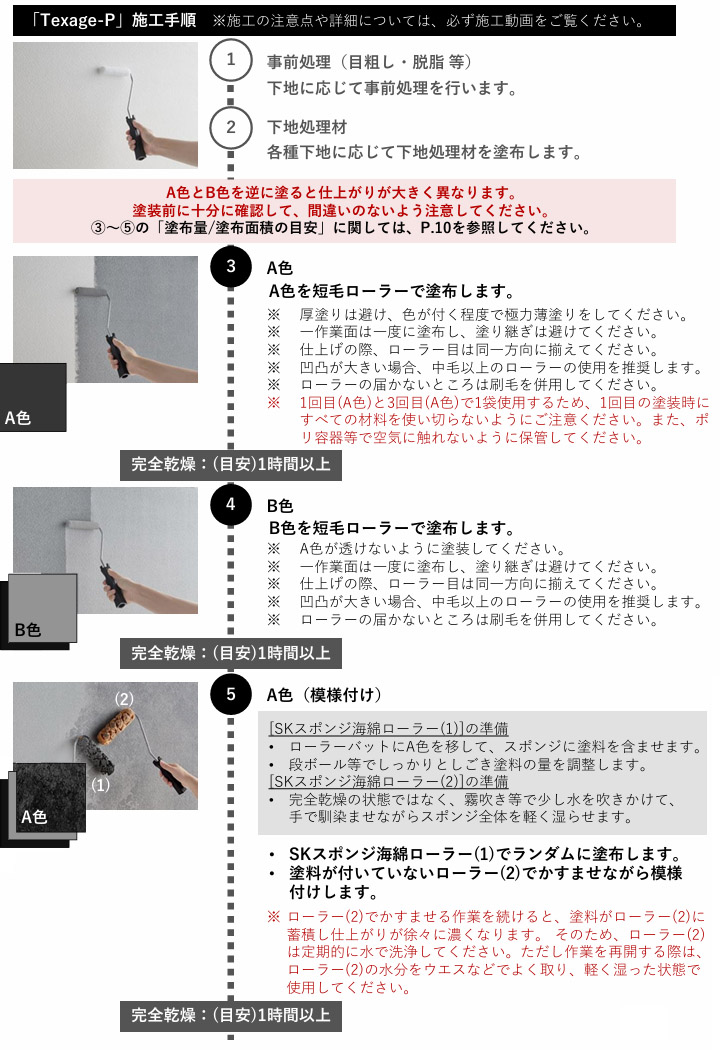 「Texage-P」施工手順 ※施工の注意点や詳細については、必ず施工動画をご覧ください。

1
事前処理（目粗し・脱脂 等）
下地に応じて事前処理を行います。

2
下地処理材
各種下地に応じて下地処理材を塗布します。

A色とB色を逆に塗ると仕上がりが大きく異なります。
塗装前に十分に確認して、間違いのないよう注意してください。
③～⑤の「塗布量/塗布面積の目安」に関しては、P.10を参照してください。

3
A色
A色を短毛ローラーで塗布します。
※ 厚塗りは避け、色が付く程度で極力薄塗りをしてください。
※ 一作業面は一度に塗布し、塗り継ぎは避けてください。
※ 仕上げの際、ローラー目は同一方向に揃えてください。
※ 凹凸が大きい場合、中毛以上のローラーの使用を推奨します。
※ ローラーの届かないところは刷毛を併用してください。
※ 1回目(A色)と3回目(A色)で1袋使用するため、1回目の塗装時にすべての材料を使い切らないようにご注意ください。また、ポリ容器等で空気に触れないように保管してください。

A色

完全乾燥：(目安)1時間以上

4
B色
B色を短毛ローラーで塗布します。
※ A色が透けないように塗装してください。
※ 一作業面は一度に塗布し、塗り継ぎは避けてください。
※ 仕上げの際、ローラー目は同一方向に揃えてください。
※ 凹凸が大きい場合、中毛以上のローラーの使用を推奨します。
※ ローラーの届かないところは刷毛を併用してください。

B色

完全乾燥：(目安)1時間以上

5
A色（模様付け）

(2)
(1)
A色

[SKスポンジ海綿ローラー(1)]の準備
• ローラーバットにA色を移して、スポンジに塗料を含ませます。
• 段ボール等でしっかりとしごき塗料の量を調整します。
[SKスポンジ海綿ローラー(2)]の準備
• 完全乾燥の状態ではなく、霧吹き等で少し水を吹きかけて、手で馴染ませながらスポンジ全体を軽く湿らせます。

• SKスポンジ海綿ローラー(1)でランダムに塗布します。
• 塗料が付いていないローラー(2)でかすませながら模様付けします。
※ ローラー(2)でかすませる作業を続けると、塗料がローラー(2)に蓄積し仕上がりが徐々に濃くなります。 そのため、ローラー(2)は定期的に水で洗浄してください。ただし作業を再開する際は、ローラー(2)の水分をウエスなどでよく取り、軽く湿った状態で使用してください。

完全乾燥：(目安)1時間以上